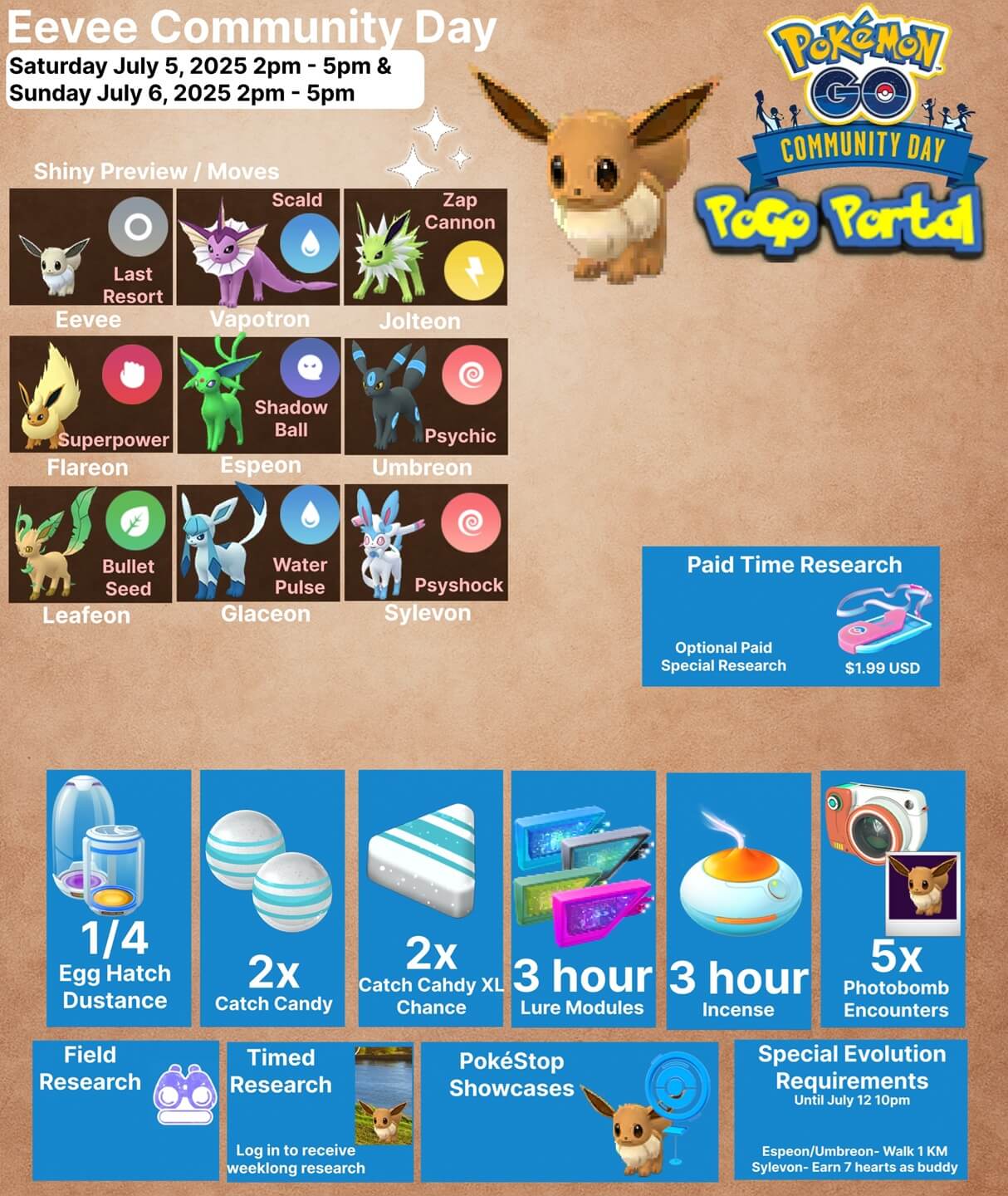 Eevee Community Day

Saturday July 5, 2025 2pm - 5pm &
Sunday July 6, 2025 2pm - 5pm

Pokémon GO
COMMUNITY DAY
PoGo Portal

Shiny Preview / Moves

Last Resort
Eevee

Scald
Vapotron

Zap Cannon
Jolteon

Superpower
Flareon

Shadow Ball
Espeon

Psychic
Umbreon

Bullet Seed
Leafeon

Water Pulse
Glaceon

Psyshock
Sylevon

Paid Time Research
Optional Paid Special Research
$1.99 USD

1/4
Egg Hatch Dustance

2x
Catch Candy

2x
Catch Cahdy XL Chance

3 hour
Lure Modules

3 hour
Incense

5x
Photobomb Encounters

Field Research

Timed Research
Log in to receive weeklong research

PokéStop Showcases

Special Evolution Requirements
Until July 12 10pm
Espeon/Umbreon- Walk 1 KM
Sylevon- Earn 7 hearts as buddy